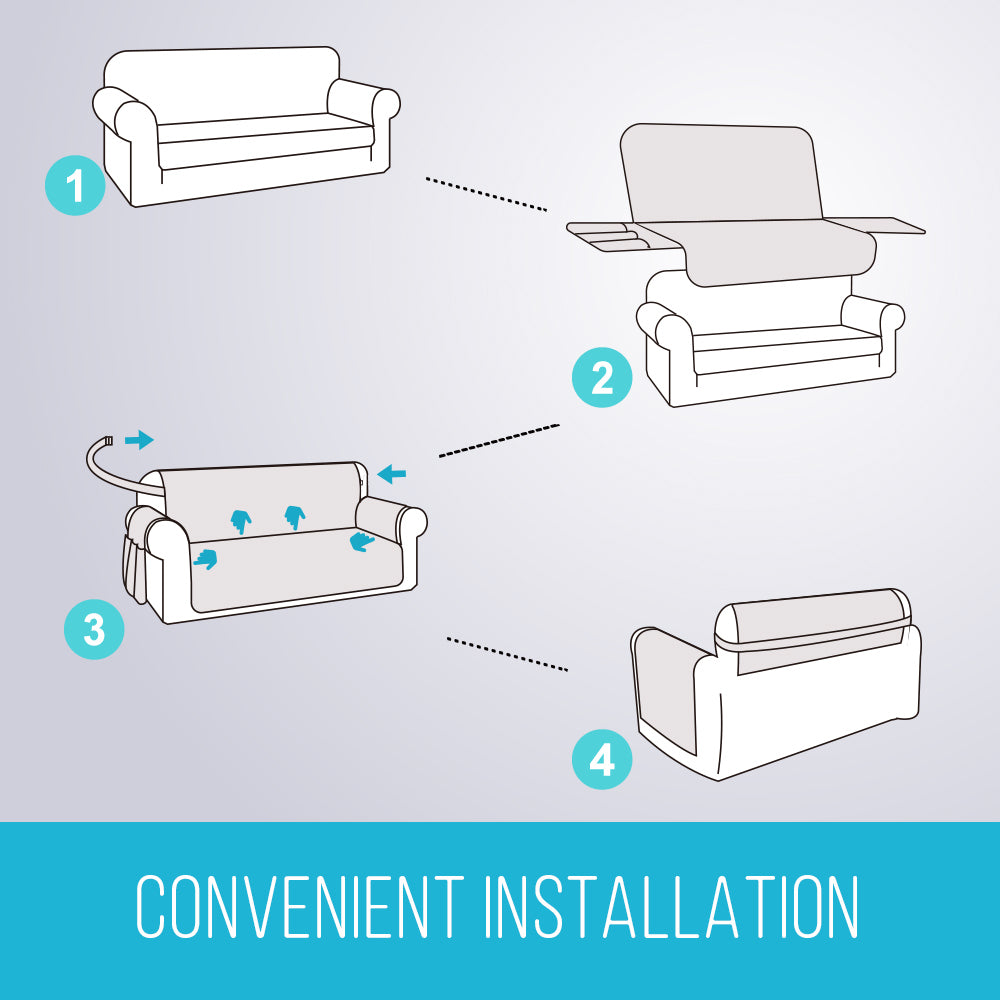 1

2

3

4

CONVENIENT INSTALLATION