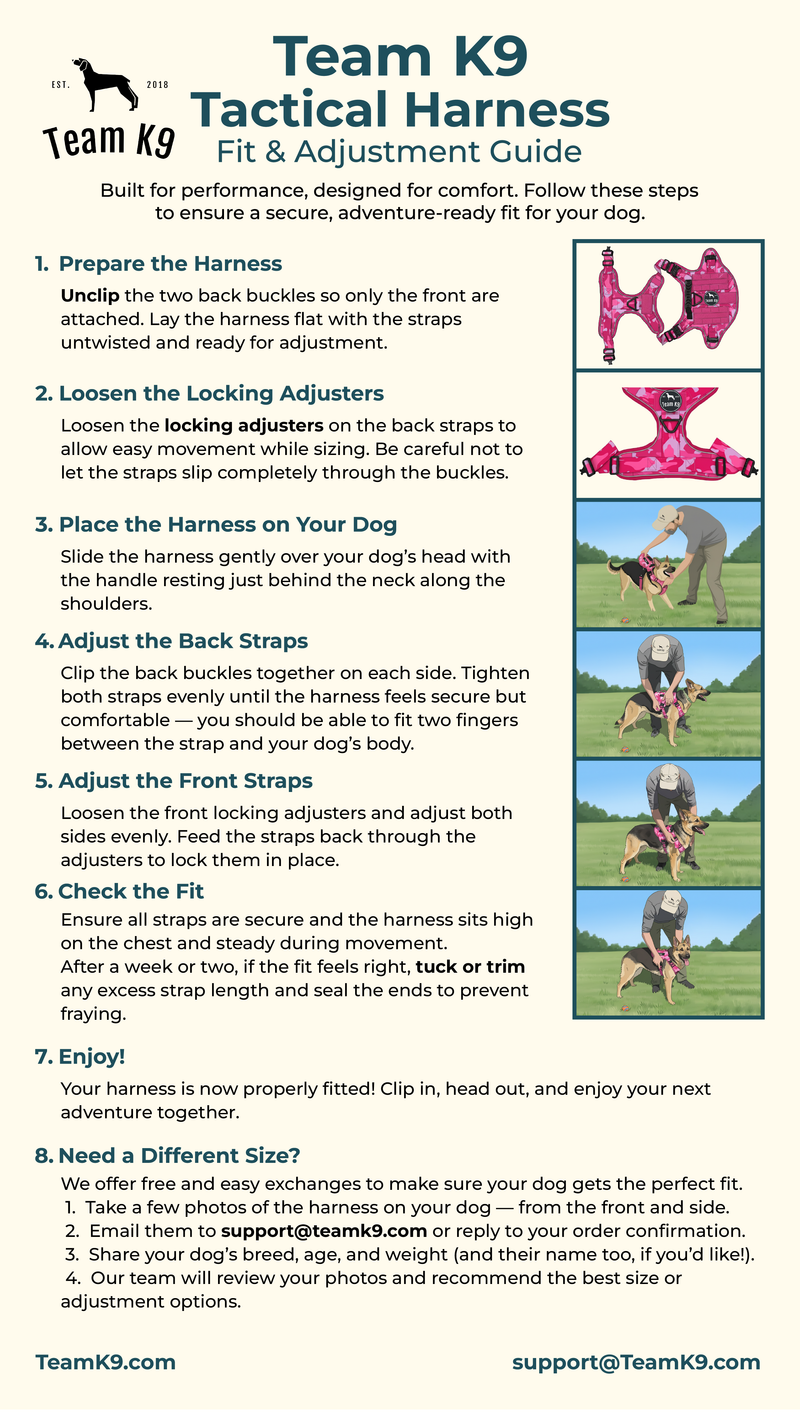 EST. 2018
Team K9

Team K9
Tactical Harness
Fit & Adjustment Guide

Built for performance, designed for comfort. Follow these steps to ensure a secure, adventure-ready fit for your dog.

1. Prepare the Harness
Unclip the two back buckles so only the front are attached. Lay the harness flat with the straps untwisted and ready for adjustment.

2. Loosen the Locking Adjusters
Loosen the locking adjusters on the back straps to allow easy movement while sizing. Be careful not to let the straps slip completely through the buckles.

3. Place the Harness on Your Dog
Slide the harness gently over your dog's head with the handle resting just behind the neck along the shoulders.

4. Adjust the Back Straps
Clip the back buckles together on each side. Tighten both straps evenly until the harness feels secure but comfortable — you should be able to fit two fingers between the strap and your dog's body.

5. Adjust the Front Straps
Loosen the front locking adjusters and adjust both sides evenly. Feed the straps back through the adjusters to lock them in place.

6. Check the Fit
Ensure all straps are secure and the harness sits high on the chest and steady during movement.
After a week or two, if the fit feels right, tuck or trim any excess strap length and seal the ends to prevent fraying.

7. Enjoy!
Your harness is now properly fitted! Clip in, head out, and enjoy your next adventure together.

8. Need a Different Size?
We offer free and easy exchanges to make sure your dog gets the perfect fit.
1. Take a few photos of the harness on your dog — from the front and side.
2. Email them to support@teamk9.com or reply to your order confirmation.
3. Share your dog's breed, age, and weight (and their name too, if you'd like!).
4. Our team will review your photos and recommend the best size or adjustment options.

TeamK9.com
support@TeamK9.com